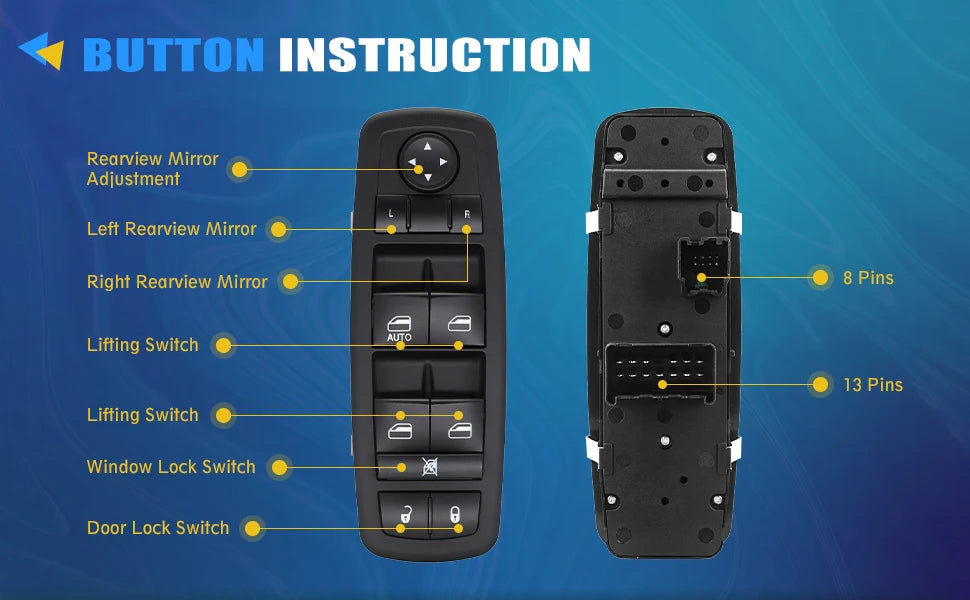 BUTTON INSTRUCTION

Rearview Mirror Adjustment

Left Rearview Mirror

Right Rearview Mirror

Lifting Switch

Lifting Switch

Window Lock Switch

Door Lock Switch

L

R

AUTO

8 Pins

13 Pins