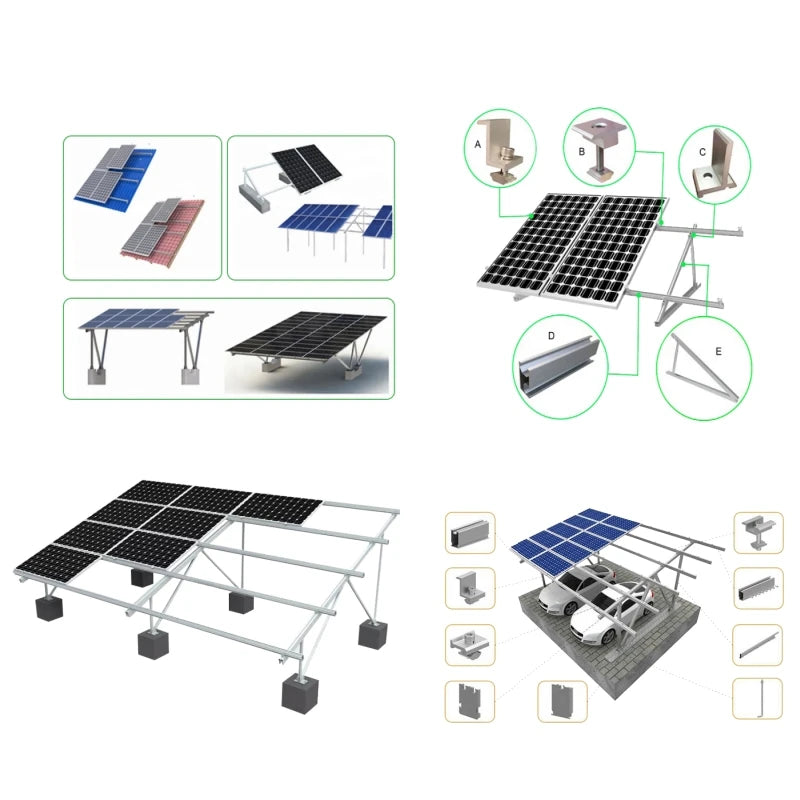 A
B
C
D
E